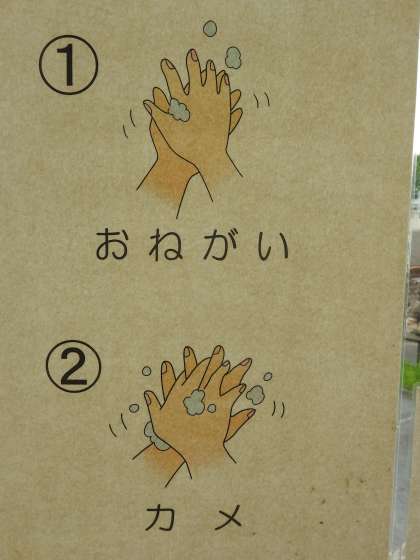 ①

おねがい

②

カメ