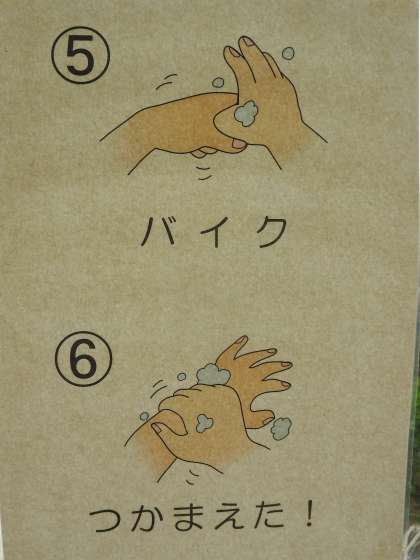 ⑤

バイク

⑥

つかまえた！